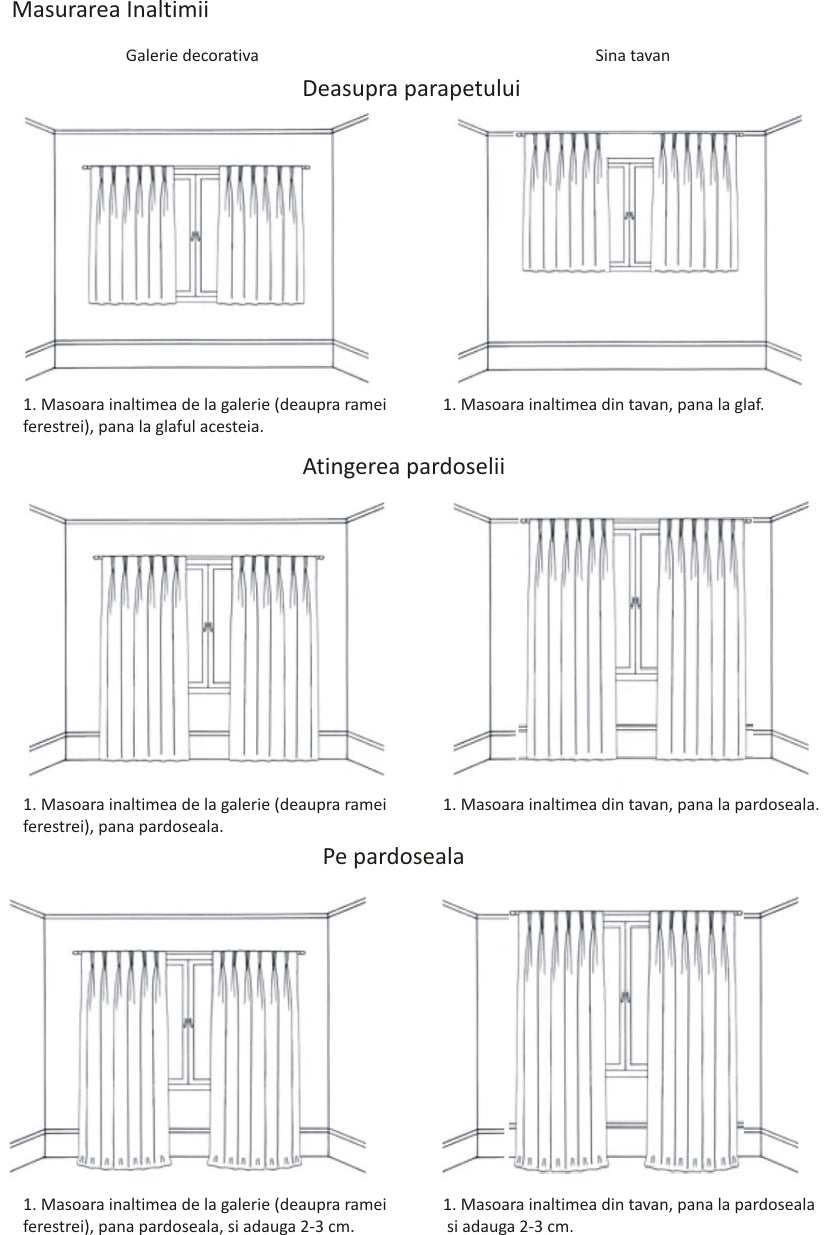 Masurarea Inaltimii

Galerie decorativa

Sina tavan

Deasupra parapetului

1. Masoara inaltimea de la galerie (deaupra ramei ferestrei), pana la glaful acesteia.

1. Masoara inaltimea din tavan, pana la glaf.

Atingerea pardoselii

1. Masoara inaltimea de la galerie (deaupra ramei ferestrei), pana pardoseala.

1. Masoara inaltimea din tavan, pana la pardoseala.

Pe pardoseala

1. Masoara inaltimea de la galerie (deaupra ramei ferestrei), pana pardoseala, si adauga 2-3 cm.

1. Masoara inaltimea din tavan, pana la pardoseala si adauga 2-3 cm.