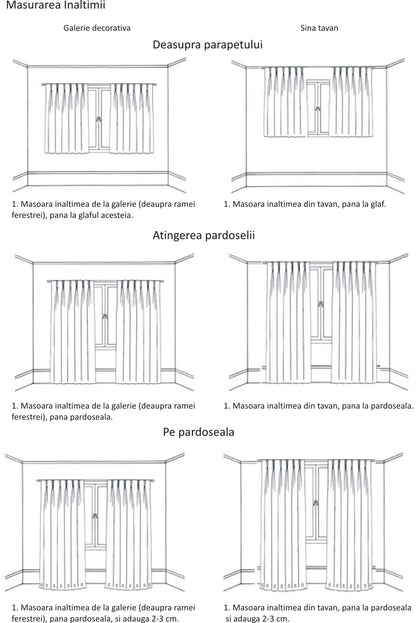 Masurarea Inaltimii

Galerie decorativa

Sina tavan

Deasupra parapetului

1. Masoara inaltimea de la galerie (deaupra ramei ferestrei), pana la glaful acesteia.

1. Masoara inaltimea din tavan, pana la glaf.

Atingerea pardoselii

1. Masoara inaltimea de la galerie (deaupra ramei ferestrei), pana pardoseala.

1. Masoara inaltimea din tavan, pana la pardoseala.

Pe pardoseala

1. Masoara inaltimea de la galerie (deaupra ramei ferestrei), pana pardoseala, si adauga 2-3 cm.

1. Masoara inaltimea din tavan, pana la pardoseala si adauga 2-3 cm.